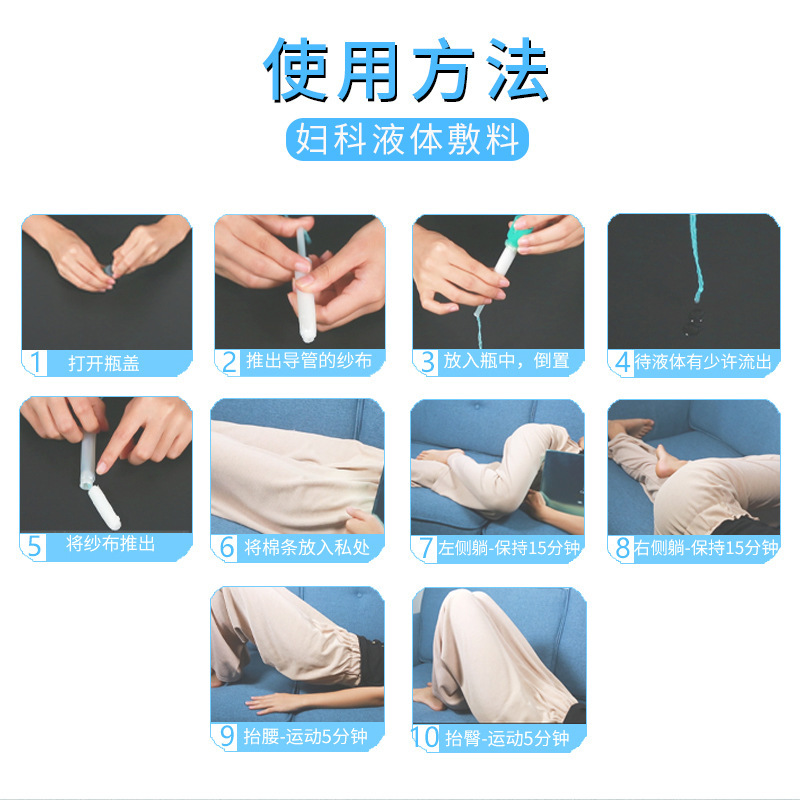 使用方法

妇科液体敷料

1 打开瓶盖

2 推出导管的纱布

3 放入瓶中，倒置

4 待液体有少许流出

5 将纱布推出

6 将棉条放入私处

7 左侧躺-保持15分钟

8 右侧躺-保持15分钟

9 抬腰-运动5分钟

10 抬臀-运动5分钟